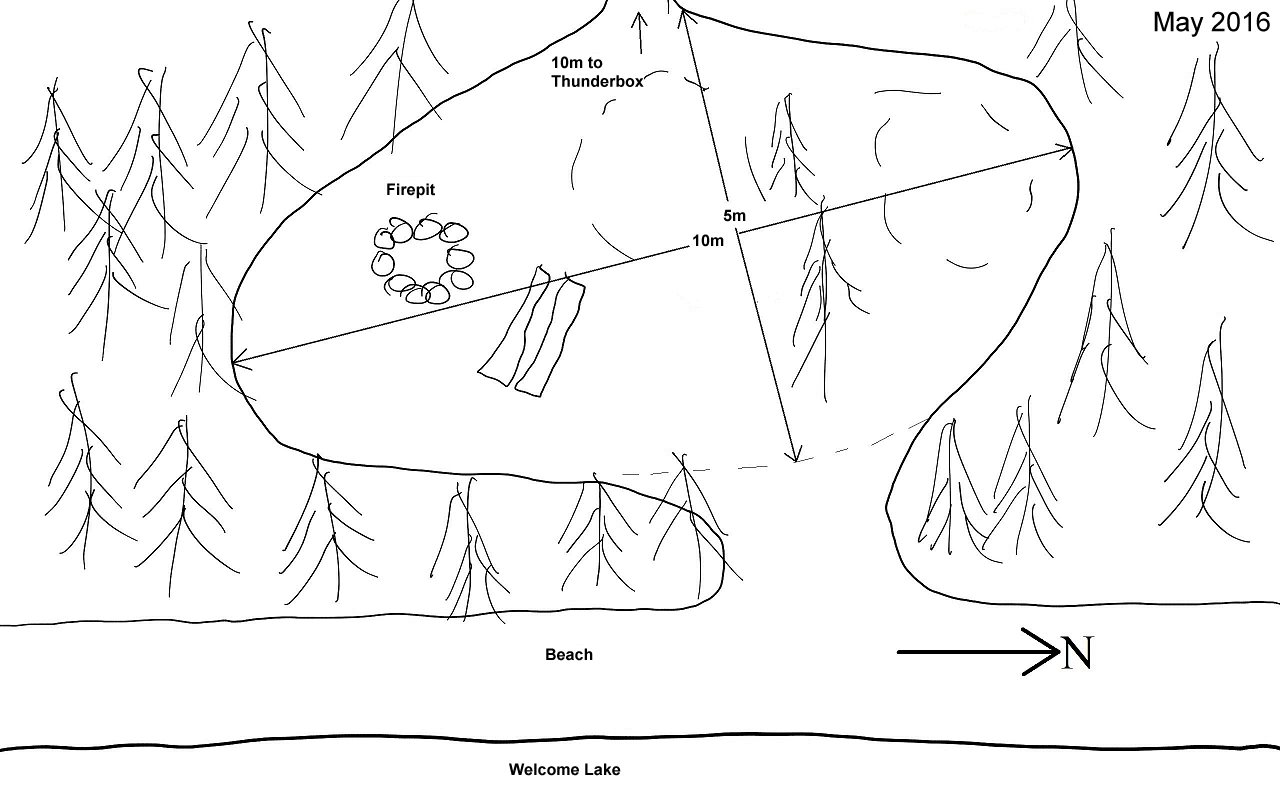 May 2016

10m to Thunderbox

Firepit

5m

10m

Beach

N

Welcome Lake