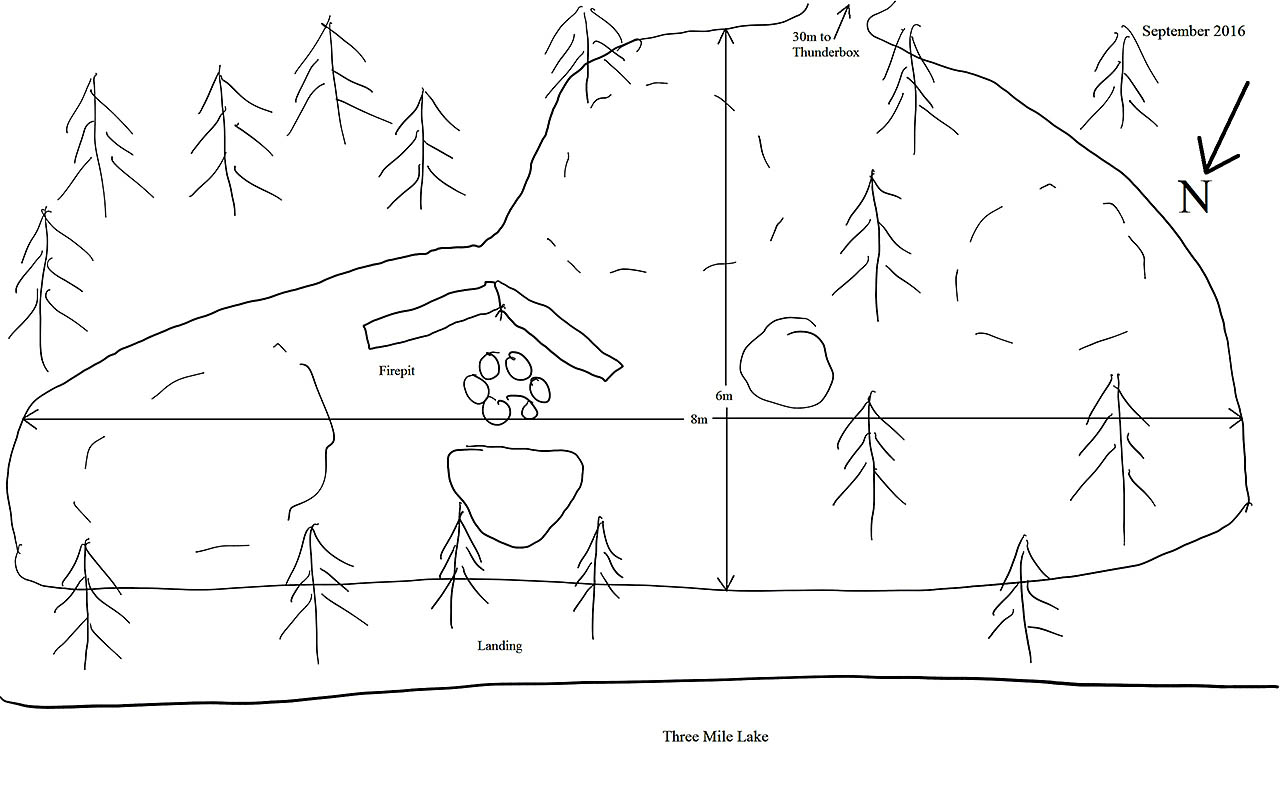 30m to Thunderbox

September 2016

N

Firepit

6m

8m

Landing

Three Mile Lake