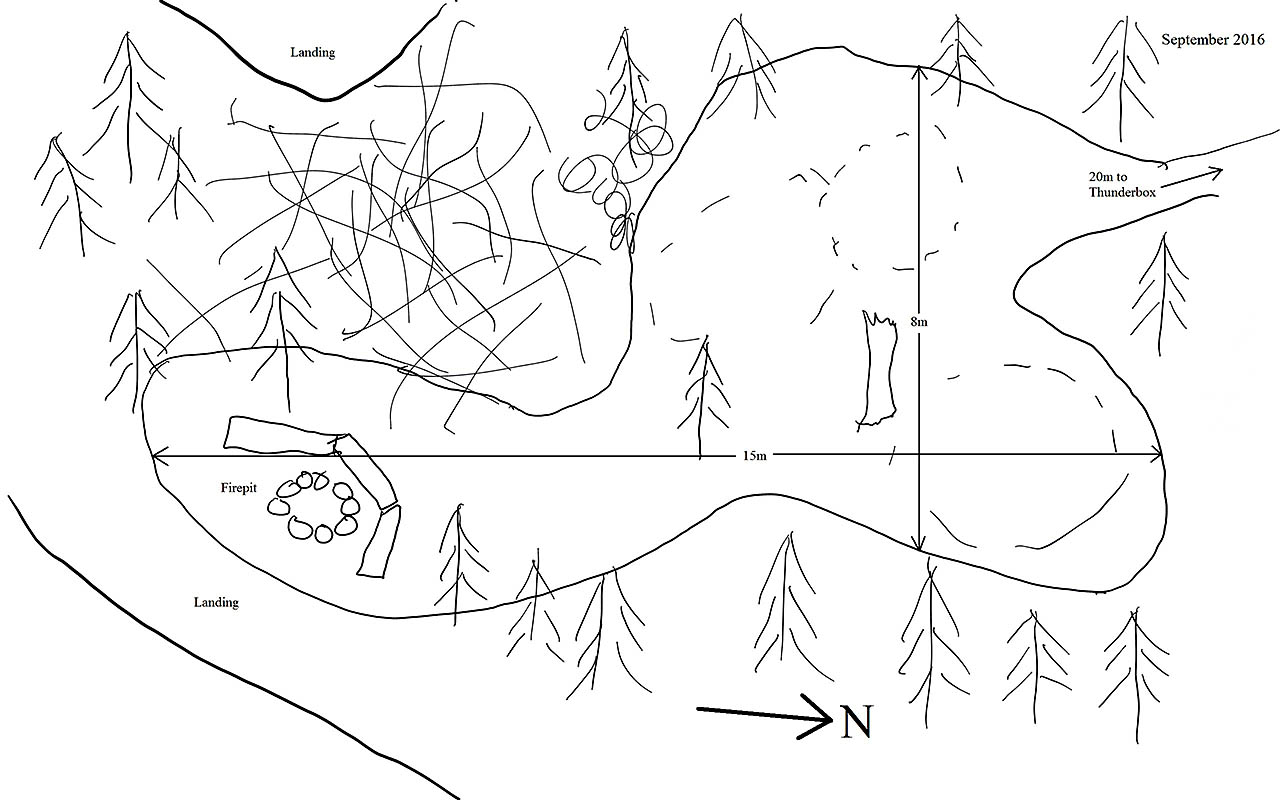 Landing

September 2016

20m to Thunderbox

8m

15m

Firepit

Landing

N