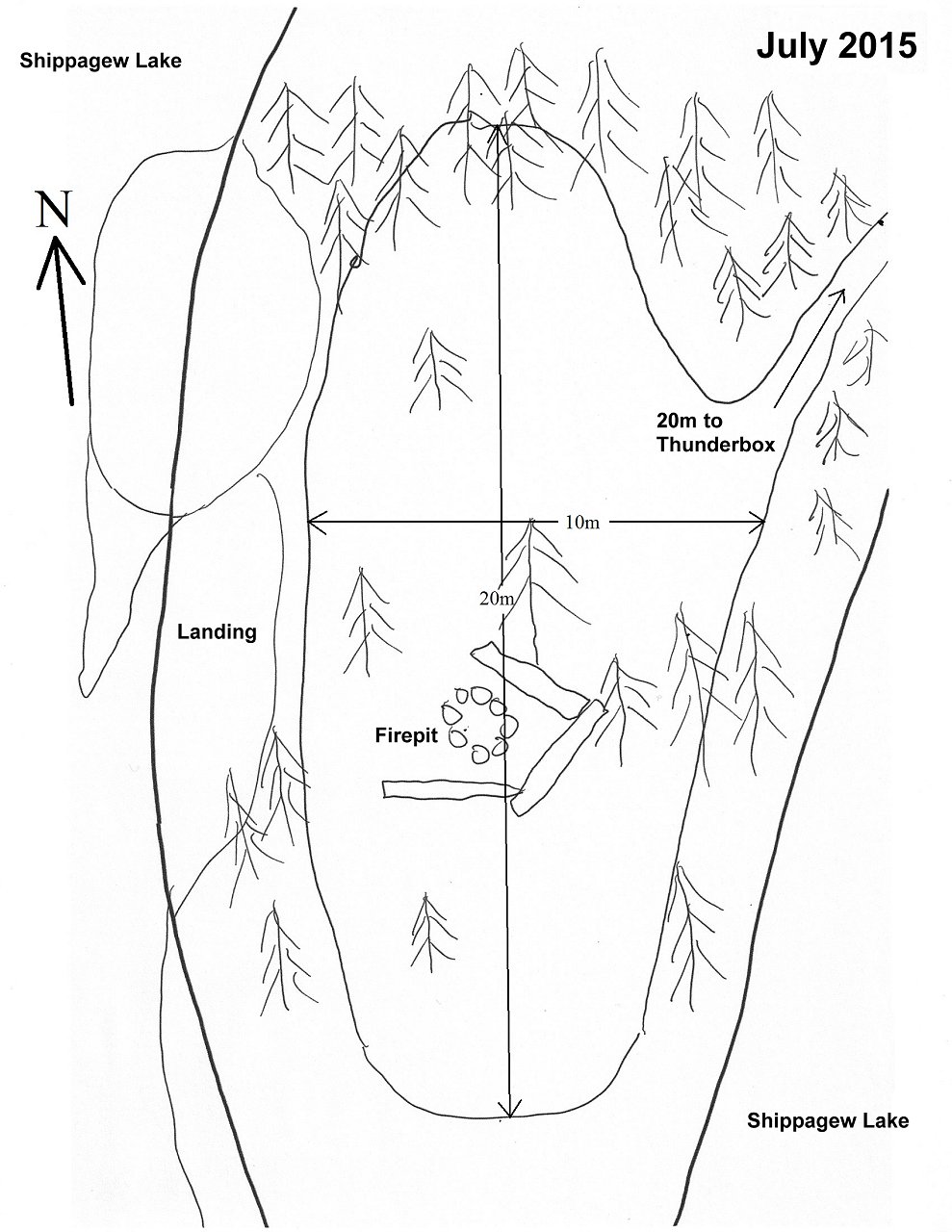 Shippagew Lake

July 2015

N

20m to Thunderbox

10m

20m

Landing

Firepit

Shippagew Lake