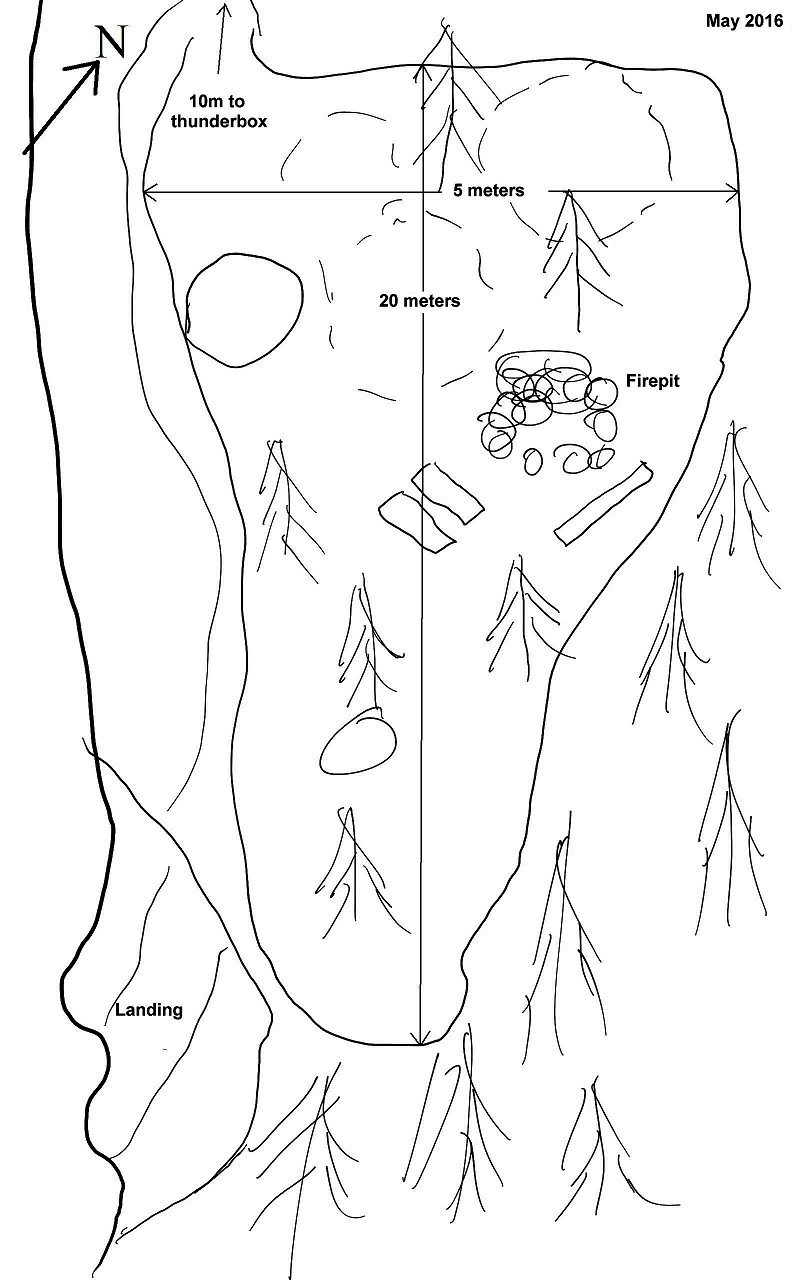 May 2016

N

10m to thunderbox

5 meters

20 meters

Firepit

Landing