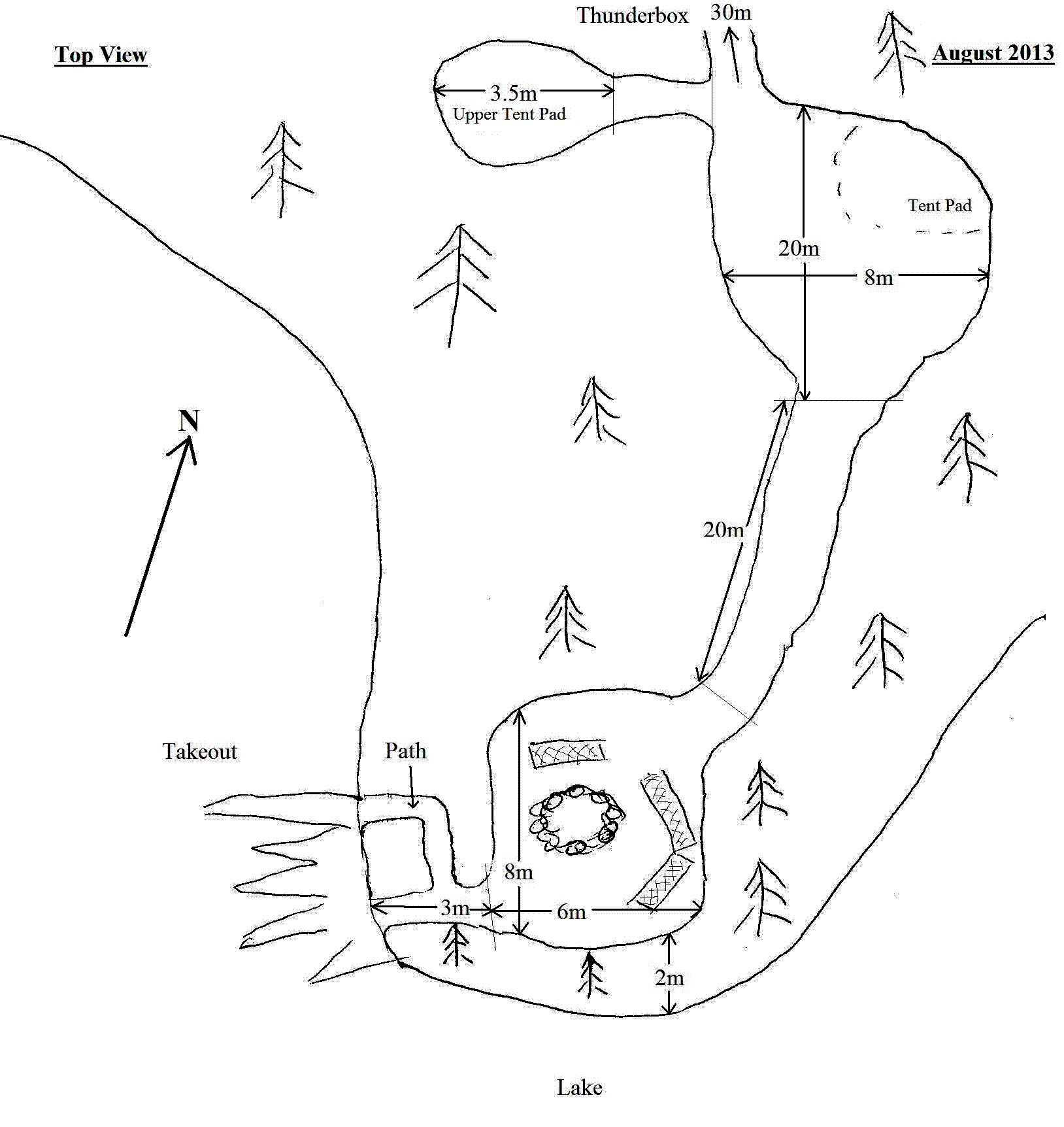 Top View

Thunderbox 30m

August 2013

3.5m
Upper Tent Pad

Tent Pad

20m

8m

N

20m

Takeout

Path

8m

3m

6m

2m

Lake