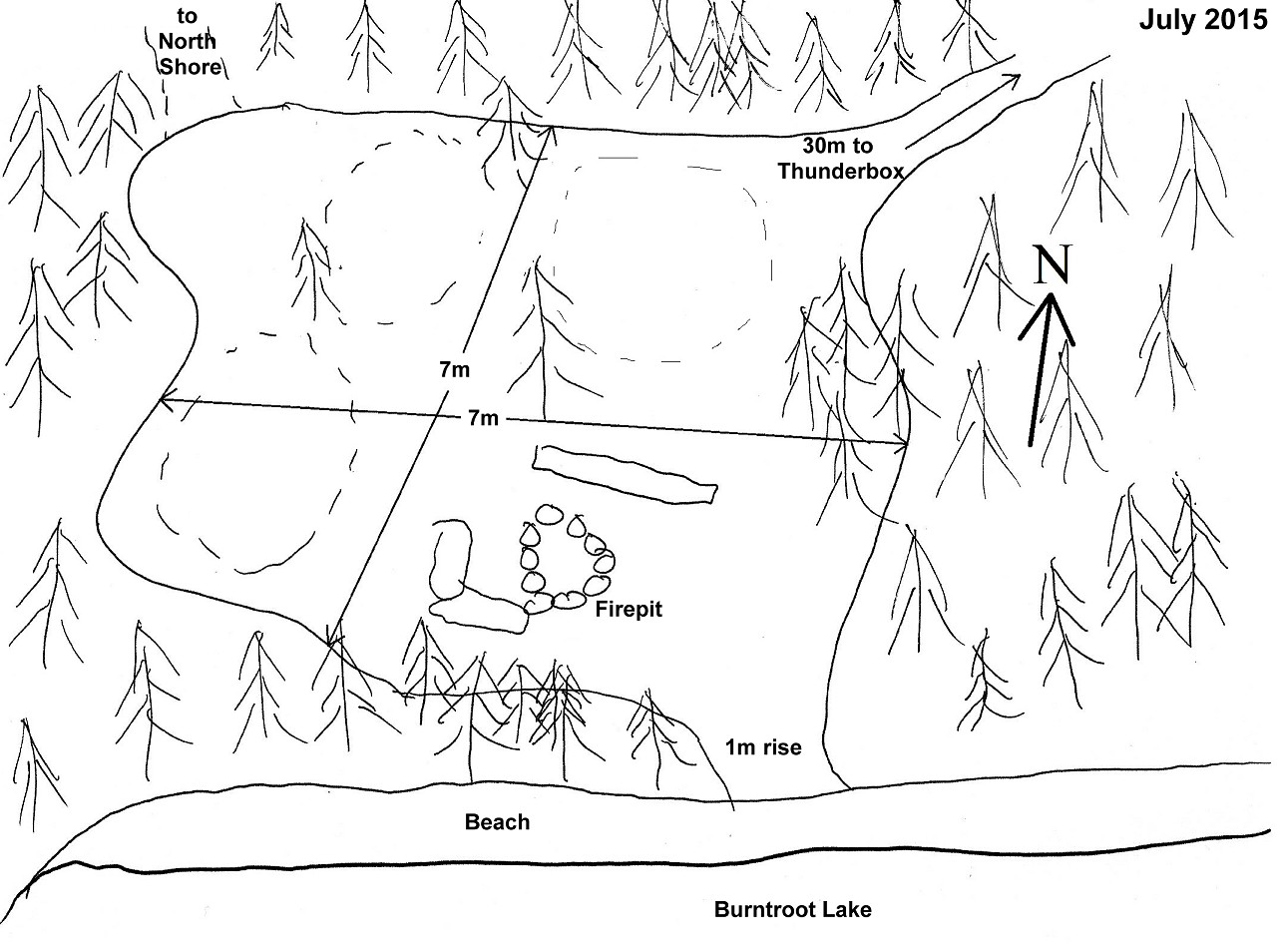 to North Shore

July 2015

30m to Thunderbox

N

7m

7m

Firepit

1m rise

Beach

Burntroot Lake